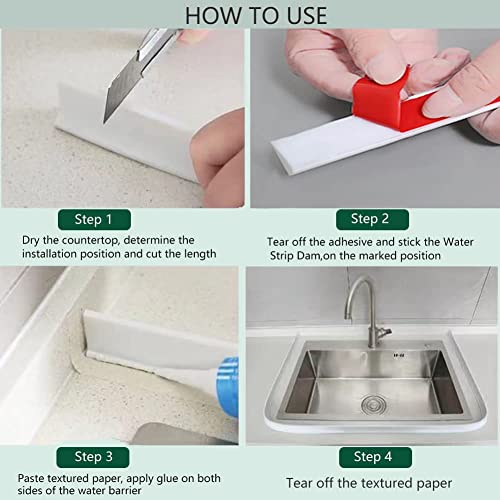 HOW TO USE

Step 1

Dry the countertop, determine the installation position and cut the length

Step 2

Tear off the adhesive and stick the Water Strip Dam,on the marked position

Step 3

Paste textured paper, apply glue on both sides of the water barrier

Step 4

Tear off the textured paper