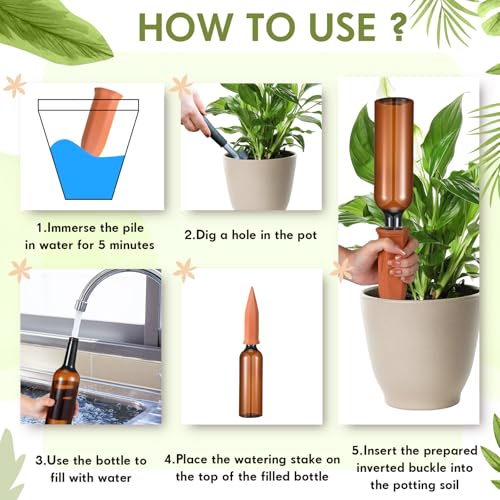 HOW TO USE ?

1.Immerse the pile in water for 5 minutes

2.Dig a hole in the pot

3.Use the bottle to fill with water

4.Place the watering stake on the top of the filled bottle

5.Insert the prepared inverted buckle into the potting soil