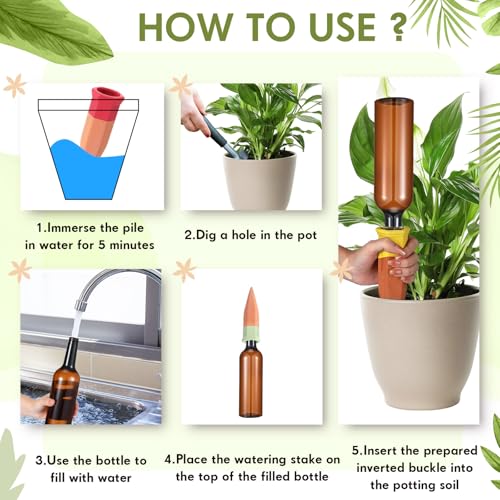 HOW TO USE ?

1.Immerse the pile in water for 5 minutes

2.Dig a hole in the pot

3.Use the bottle to fill with water

4.Place the watering stake on the top of the filled bottle

5.Insert the prepared inverted buckle into the potting soil