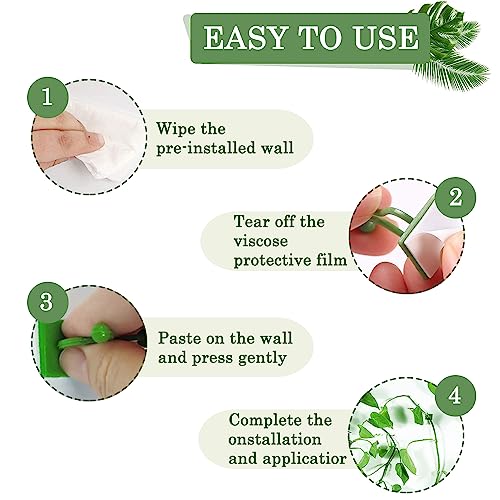 EASY TO USE

1

Wipe the pre-installed wall

2

Tear off the viscose protective film

3

Paste on the wall and press gently

4

Complete the onstallation and applicatior