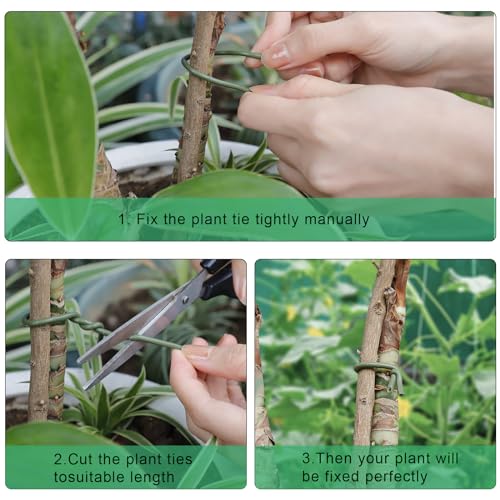 1. Fix the plant tie tightly manually

2.Cut the plant ties tosuitable length

3.Then your plant will be fixed perfectly