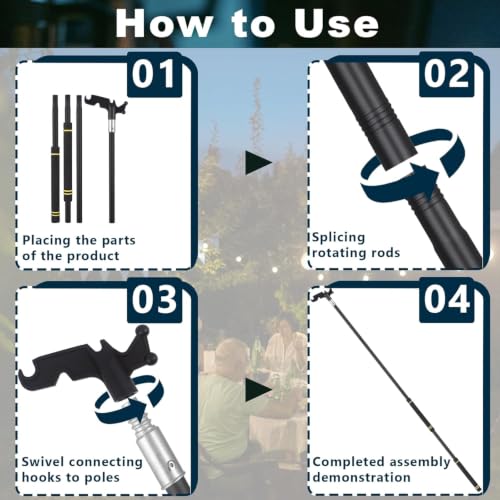 How to Use

01

Placing the parts of the product

02

Splicing rotating rods

03

Swivel connecting hooks to poles

04

Completed assembly demonstration