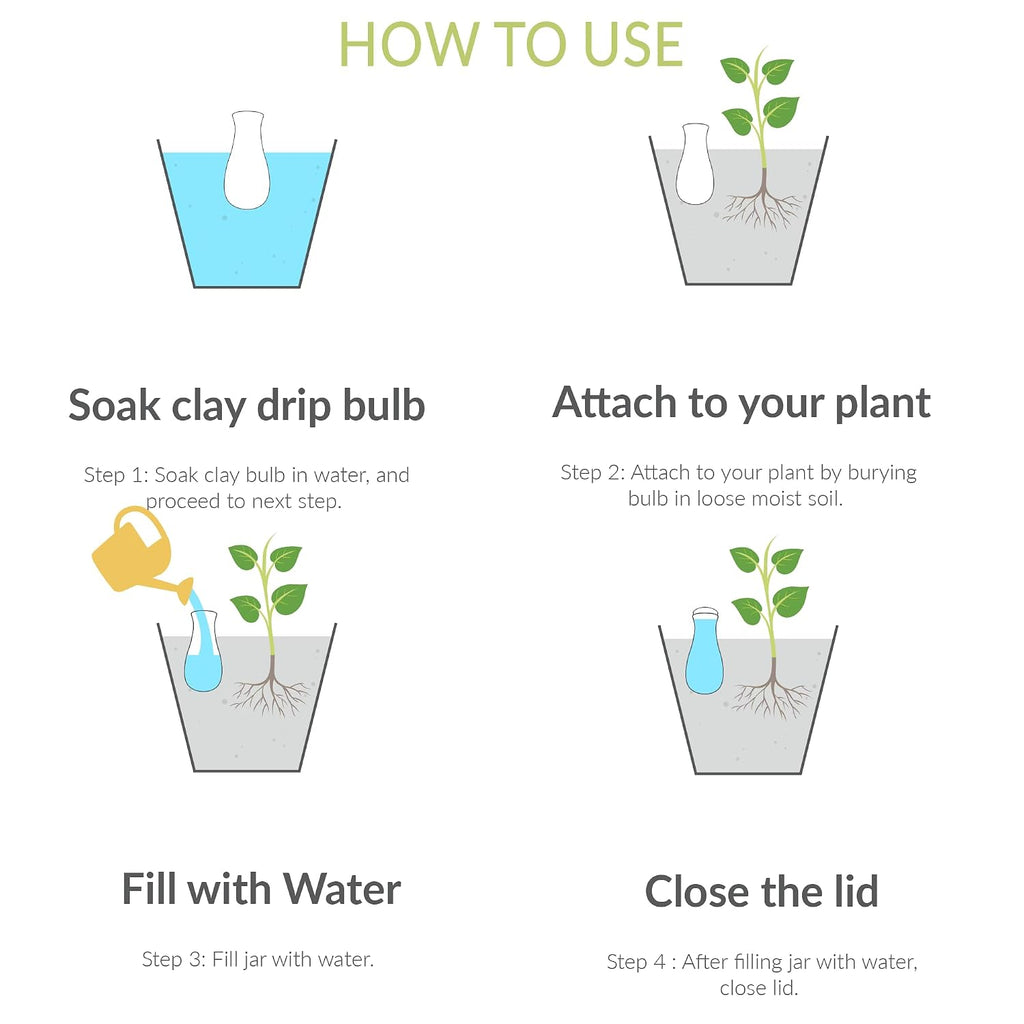 HOW TO USE

Soak clay drip bulb

Step 1: Soak clay bulb in water, and proceed to next step.

Attach to your plant

Step 2: Attach to your plant by burying bulb in loose moist soil.

Fill with Water

Step 3: Fill jar with water.

Close the lid

Step 4 : After filling jar with water, close lid.