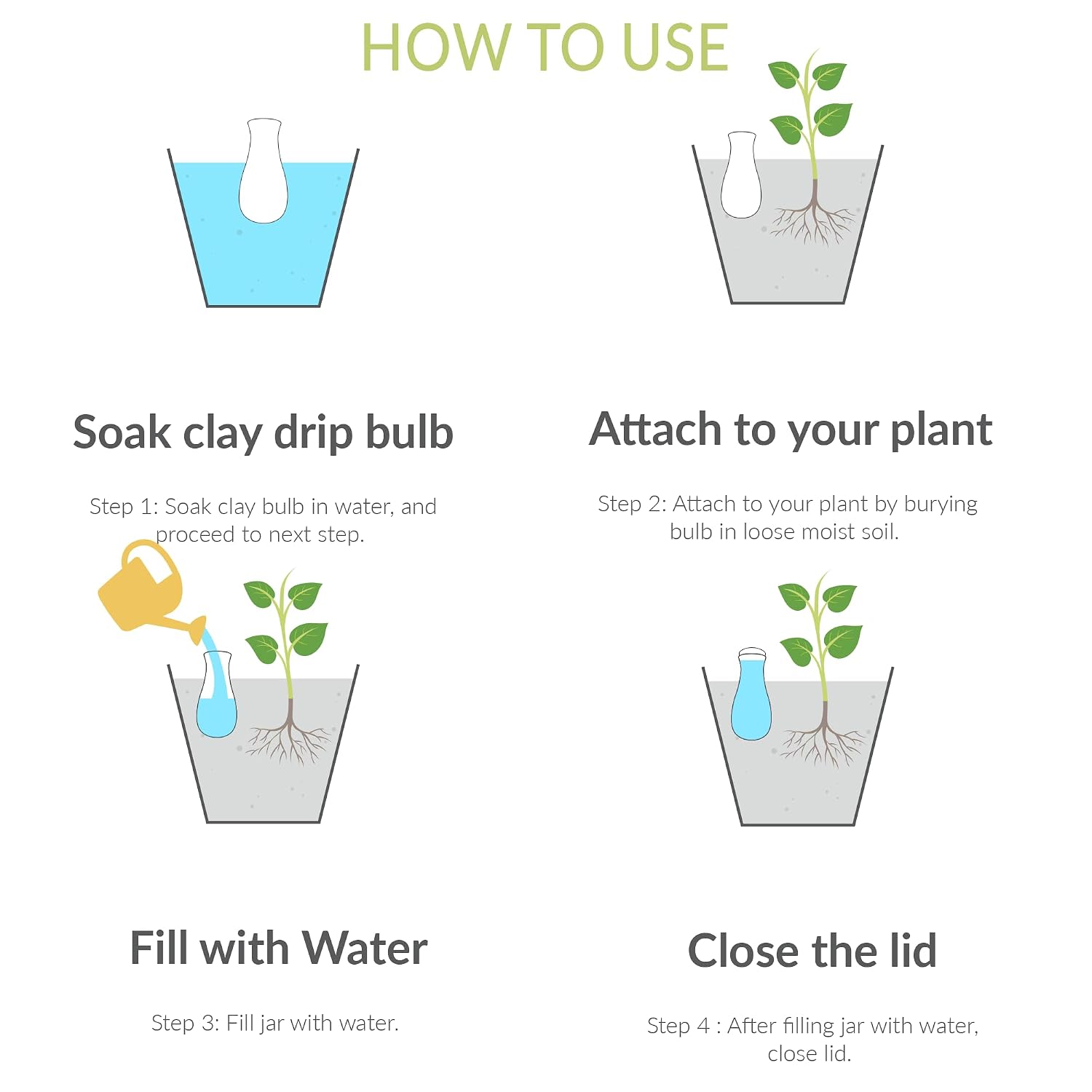 HOW TO USE

Soak clay drip bulb

Step 1: Soak clay bulb in water, and proceed to next step.

Attach to your plant

Step 2: Attach to your plant by burying bulb in loose moist soil.

Fill with Water

Step 3: Fill jar with water.

Close the lid

Step 4 : After filling jar with water, close lid.